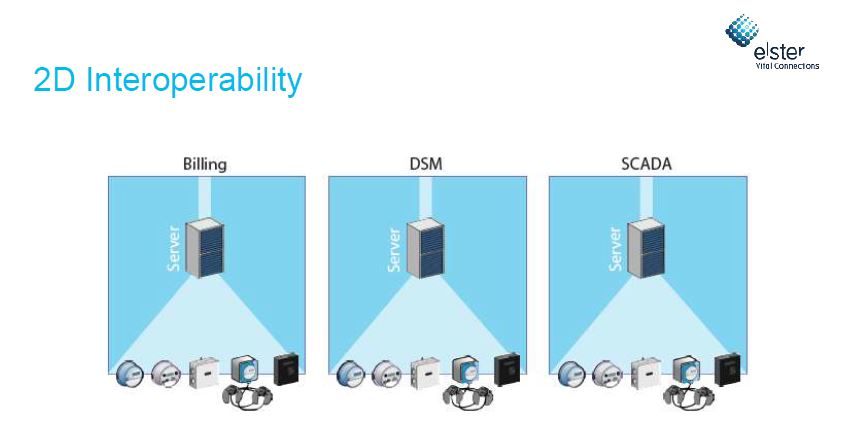 elster
Vital Connections

2D Interoperability

Billing

Server

DSM

Server

SCADA

Server